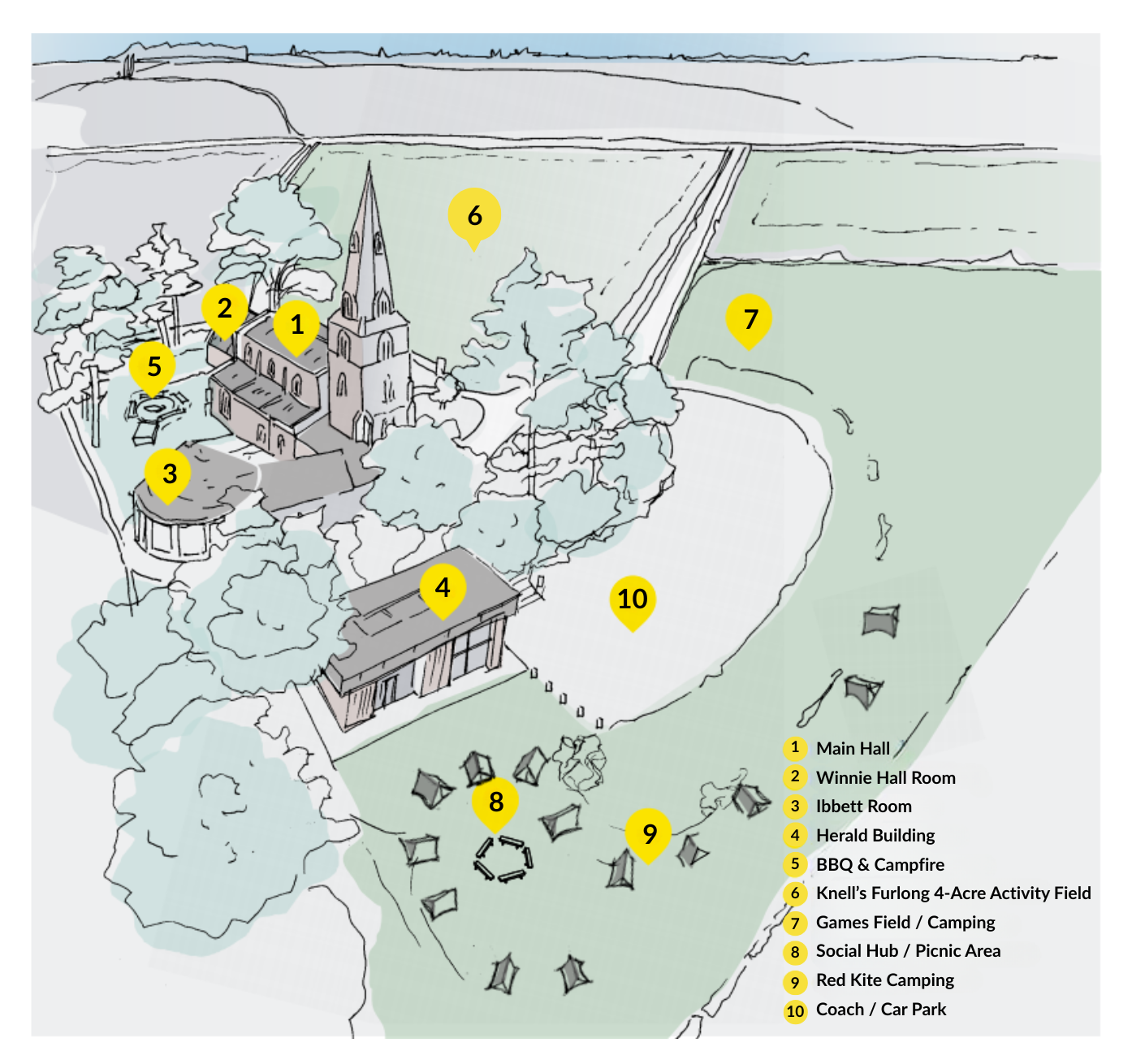 6

2

1

7

5

3

4

10

8

9

1 Main Hall
2 Winnie Hall Room
3 Ibbett Room
4 Herald Building
5 BBQ & Campfire
6 Knell's Furlong 4-Acre Activity Field
7 Games Field / Camping
8 Social Hub / Picnic Area
9 Red Kite Camping
10 Coach / Car Park